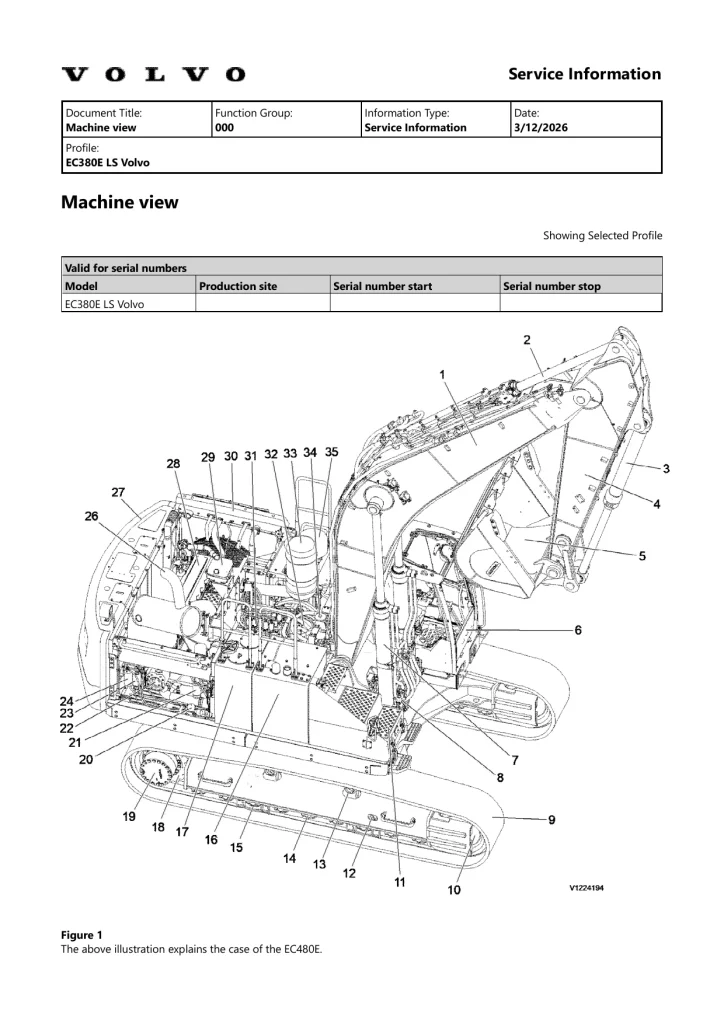 VOLVO

Service Information

| Document Title: Machine view | Function Group: 000 | Information Type: Service Information | Date: 3/12/2026 |
|---|---|---|---|
| Profile: EC380E LS Volvo | | | |

Machine view

Showing Selected Profile

| Valid for serial numbers | | | |
|---|---|---|---|
| Model | Production site | Serial number start | Serial number stop |
| EC380E LS Volvo | | | |

1
2
3
4
5
6
7
8
9
10
11
12
13
14
15
16
17
18
19
20
21
22
23
24
26
27
28
29
30
31
32
33
34
35

V1224194

Figure 1
The above illustration explains the case of the EC480E.