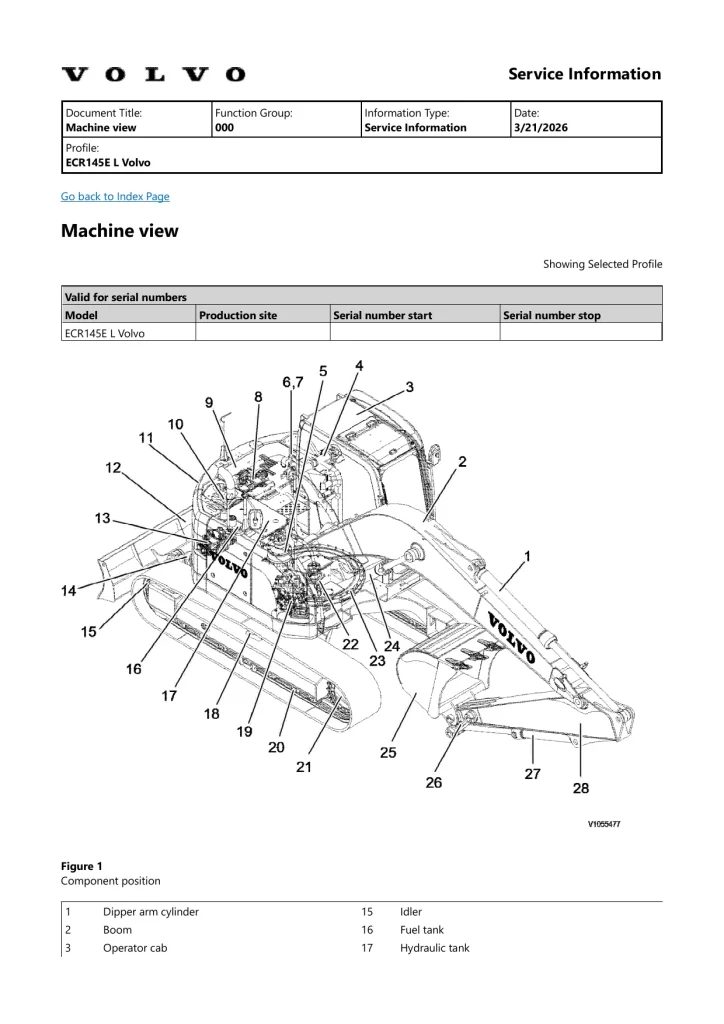 VOLVO

Service Information

| Document Title: Machine view | Function Group: 000 | Information Type: Service Information | Date: 3/21/2026 |
|---|---|---|---|
| Profile: ECR145E L Volvo | | | |

Go back to Index Page

Machine view

Showing Selected Profile

| Valid for serial numbers | | | |
|---|---|---|---|
| Model | Production site | Serial number start | Serial number stop |
| ECR145E L Volvo | | | |

1 2 3 4 5 6,7 8 9 10 11 12 13 14 15 16 17 18 19 20 21 22 23 24 25 26 27 28

VOLVO VOLVO

V1055477

Figure 1
Component position

| 1 | Dipper arm cylinder | 15 | Idler |
|---|---|---|---|
| 2 | Boom | 16 | Fuel tank |
| 3 | Operator cab | 17 | Hydraulic tank |