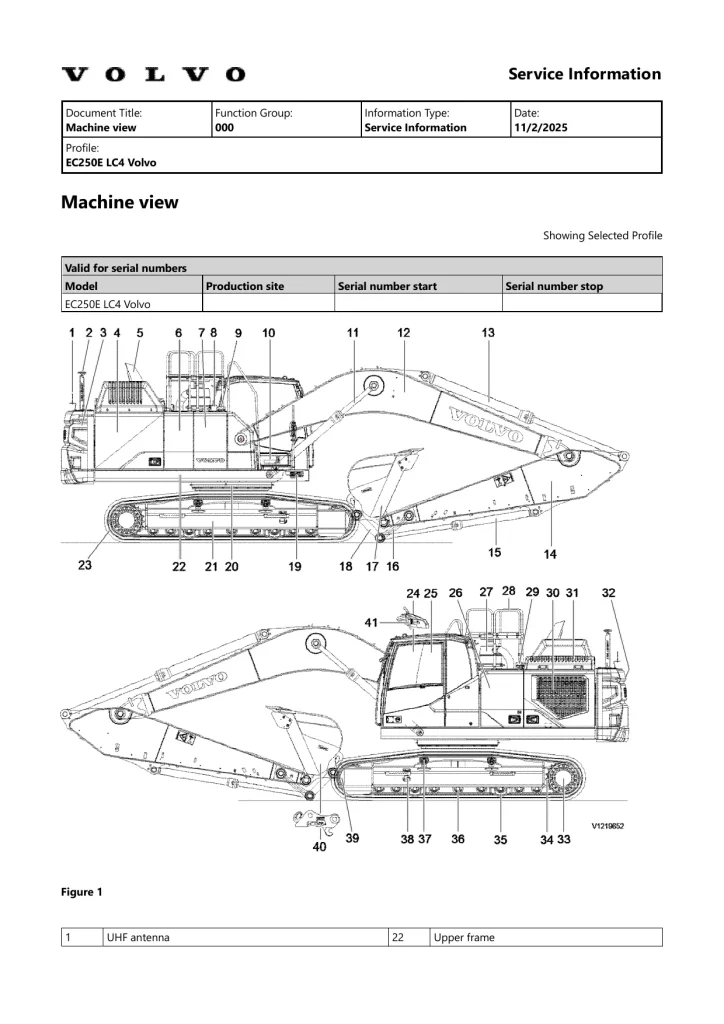 VOLVO

Service Information

| Document Title: Machine view | Function Group: 000 | Information Type: Service Information | Date: 11/2/2025 |
|---|---|---|---|
| Profile: EC250E LC4 Volvo | | | |

Machine view

Showing Selected Profile

| Valid for serial numbers | | | |
|---|---|---|---|
| Model | Production site | Serial number start | Serial number stop |
| EC250E LC4 Volvo | | | |

1 2 3 4 5 6 7 8 9 10 11 12 13

VOLVO

VOLVO

23 22 21 20 19 18 17 16 15 14

24 25 26 27 28 29 30 31 32

41

VOLVO

40 39 38 37 36 35 34 33

V1219852

Figure 1

| 1 | UHF antenna | 22 | Upper frame |
|---|---|---|---|