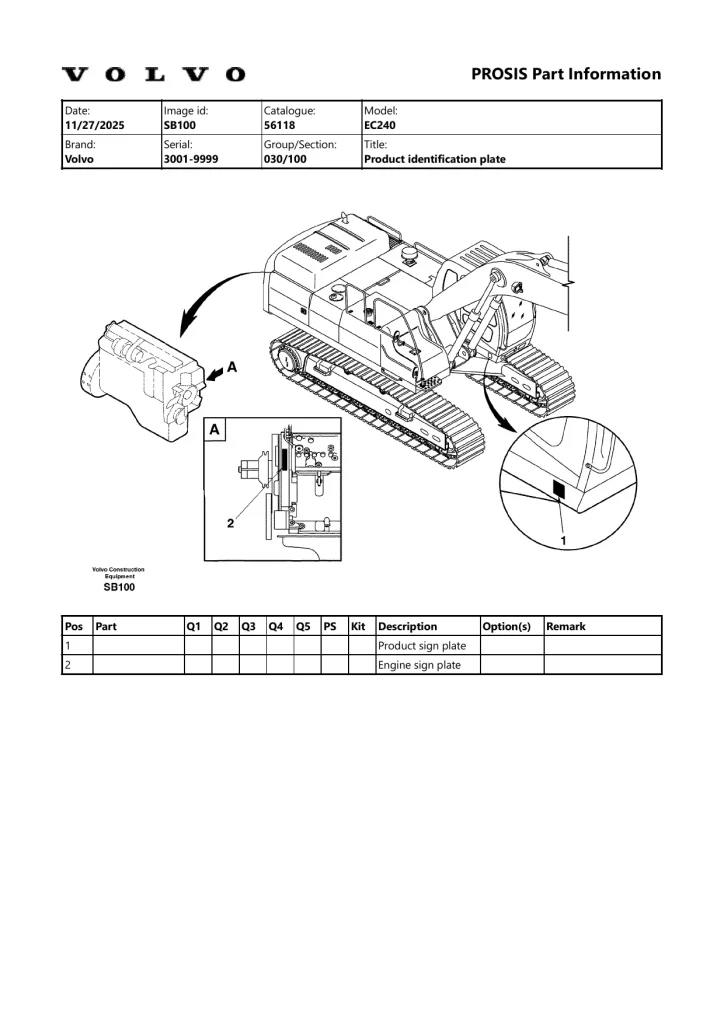 VOLVO

PROSIS Part Information

| Date: 11/27/2025 | Image id: SB100 | Catalogue: 56118 | Model: EC240 |
|---|---|---|---|
| Brand: Volvo | Serial: 3001-9999 | Group/Section: 030/100 | Title: Product identification plate |

A

A

2

1

Volvo Construction Equipment
SB100

| Pos | Part | Q1 | Q2 | Q3 | Q4 | Q5 | PS | Kit | Description | Option(s) | Remark |
|---|---|---|---|---|---|---|---|---|---|---|---|
| 1 | | | | | | | | | Product sign plate | | |
| 2 | | | | | | | | | Engine sign plate | | |