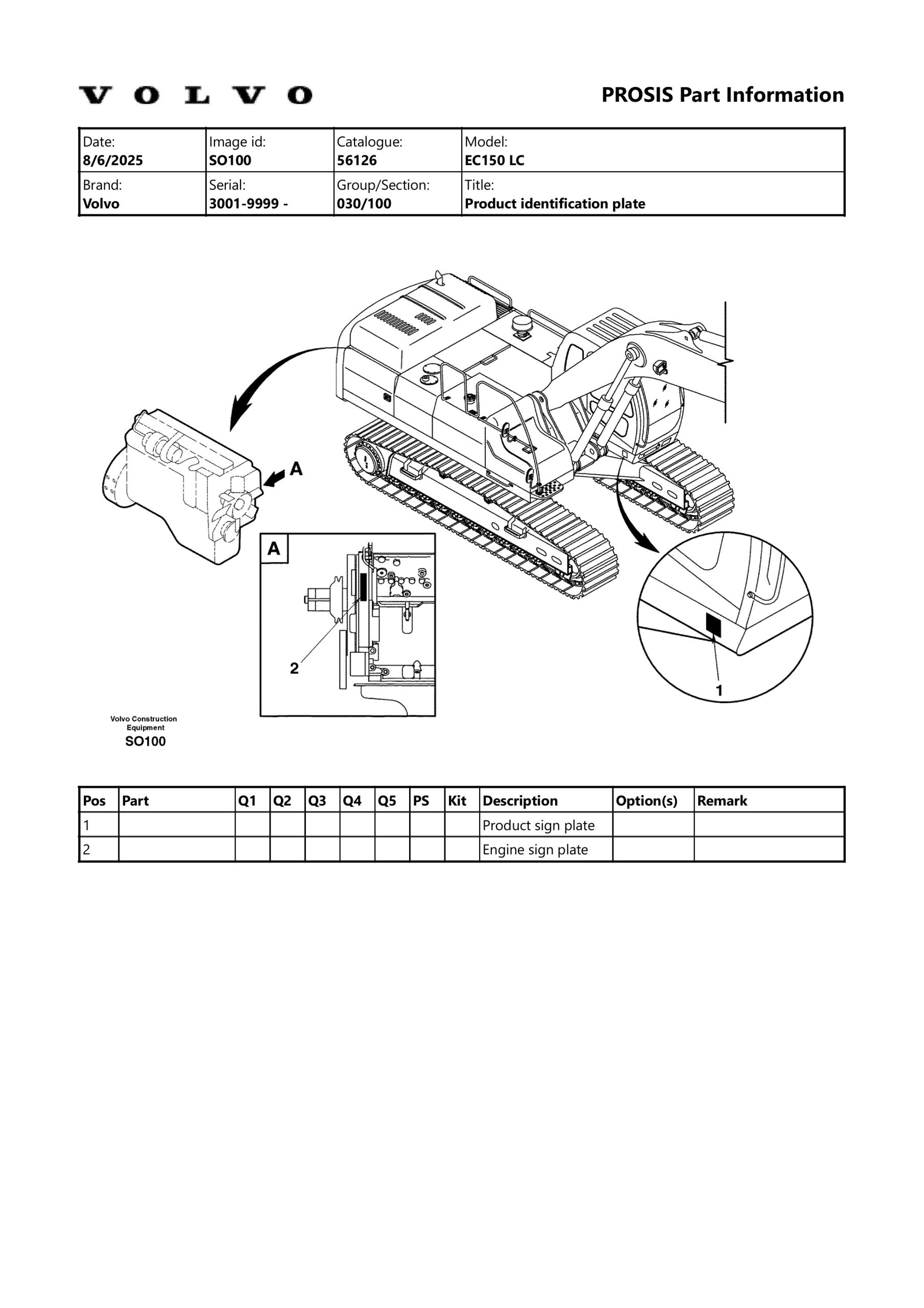 VOLVO

PROSIS Part Information

| Date: 8/6/2025 | Image id: SO100 | Catalogue: 56126 | Model: EC150 LC |
|---|---|---|---|
| Brand: Volvo | Serial: 3001-9999 - | Group/Section: 030/100 | Title: Product identification plate |

A

A

2

1

Volvo Construction Equipment
SO100

| Pos | Part | Q1 | Q2 | Q3 | Q4 | Q5 | PS | Kit | Description | Option(s) | Remark |
|---|---|---|---|---|---|---|---|---|---|---|---|
| 1 | | | | | | | | | Product sign plate | | |
| 2 | | | | | | | | | Engine sign plate | | |