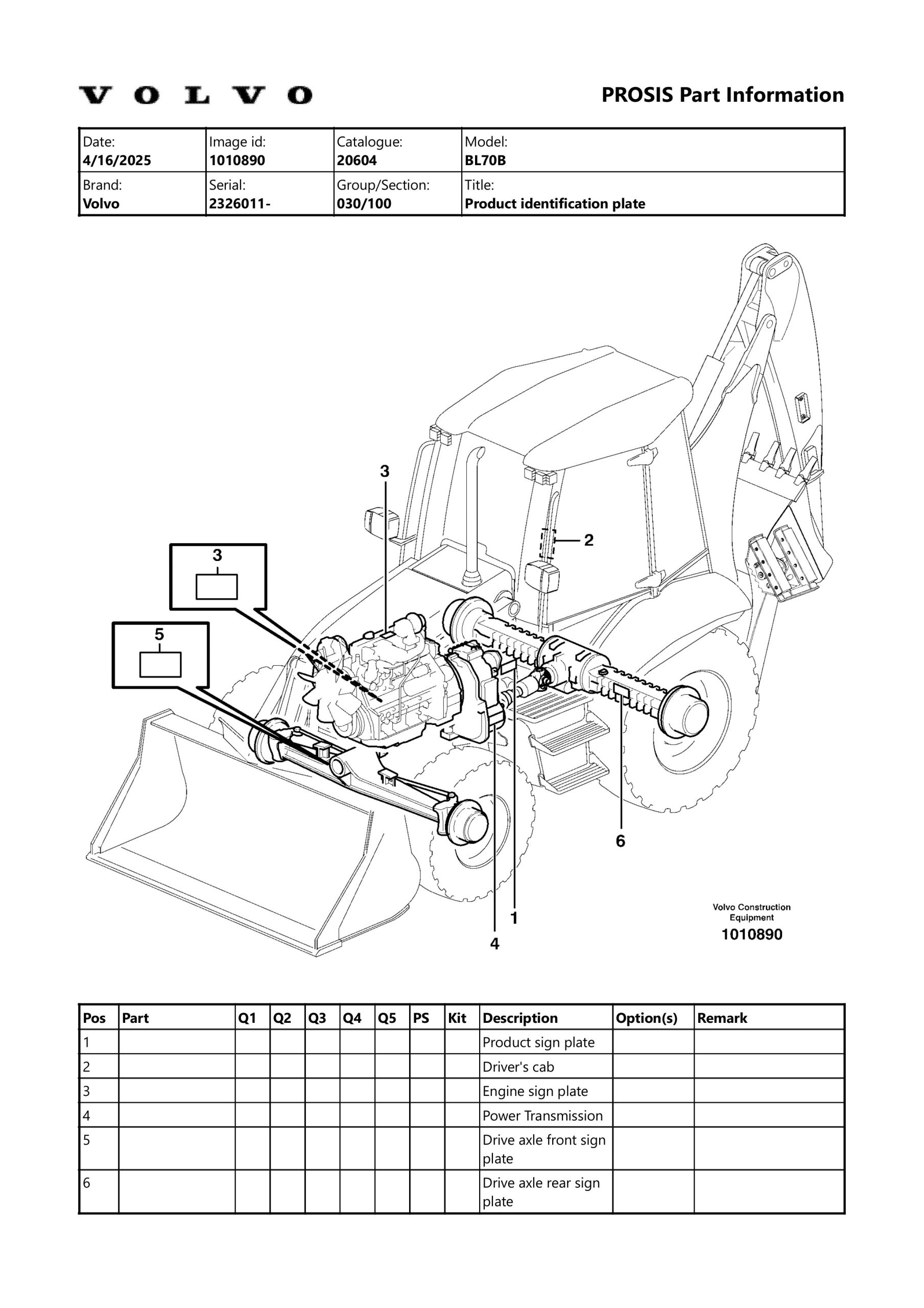 VOLVO

PROSIS Part Information

| Date: 4/16/2025 | Image id: 1010890 | Catalogue: 20604 | Model: BL70B |
|---|---|---|---|
| Brand: Volvo | Serial: 2326011- | Group/Section: 030/100 | Title: Product identification plate |

3
3
2
5
6
1
4

Volvo Construction Equipment
1010890

| Pos | Part | Q1 | Q2 | Q3 | Q4 | Q5 | PS | Kit | Description | Option(s) | Remark |
|---|---|---|---|---|---|---|---|---|---|---|---|
| 1 | | | | | | | | | Product sign plate | | |
| 2 | | | | | | | | | Driver's cab | | |
| 3 | | | | | | | | | Engine sign plate | | |
| 4 | | | | | | | | | Power Transmission | | |
| 5 | | | | | | | | | Drive axle front sign plate | | |
| 6 | | | | | | | | | Drive axle rear sign plate | | |