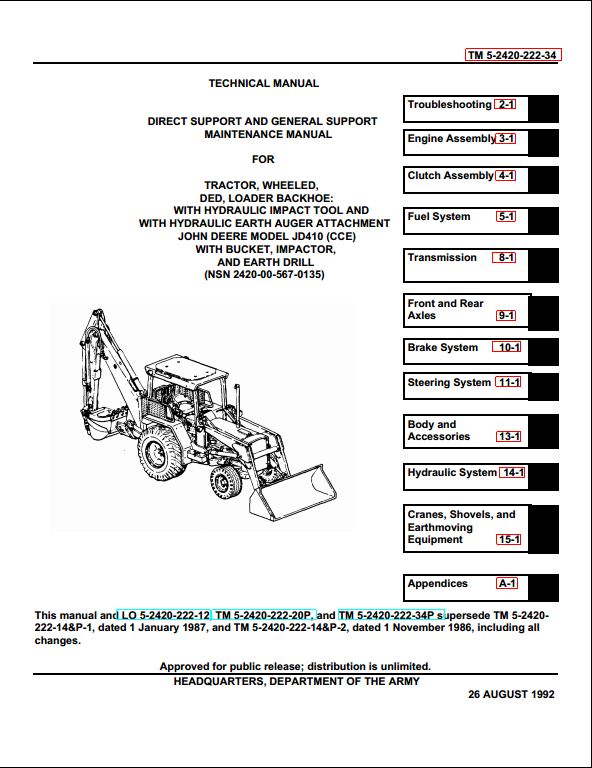 TM 5-2420-222-34

TECHNICAL MANUAL

DIRECT SUPPORT AND GENERAL SUPPORT MAINTENANCE MANUAL

FOR

TRACTOR, WHEELED, DED, LOADER BACKHOE: WITH HYDRAULIC IMPACT TOOL AND WITH HYDRAULIC EARTH AUGER ATTACHMENT JOHN DEERE MODEL JD410 (CCE) WITH BUCKET, IMPACTOR, AND EARTH DRILL (NSN 2420-00-567-0135)

Troubleshooting 2-1

Engine Assembly 3-1

Clutch Assembly 4-1

Fuel System 5-1

Transmission 8-1

Front and Rear Axles 9-1

Brake System 10-1

Steering System 11-1

Body and Accessories 13-1

Hydraulic System 14-1

Cranes, Shovels, and Earthmoving Equipment 15-1

Appendices A-1

This manual and LO 5-2420-222-12, TM 5-2420-222-20P, and TM 5-2420-222-34P supersede TM 5-2420-222-14&P-1, dated 1 January 1987, and TM 5-2420-222-14&P-2, dated 1 November 1986, including all changes.

Approved for public release; distribution is unlimited.

HEADQUARTERS, DEPARTMENT OF THE ARMY

26 AUGUST 1992