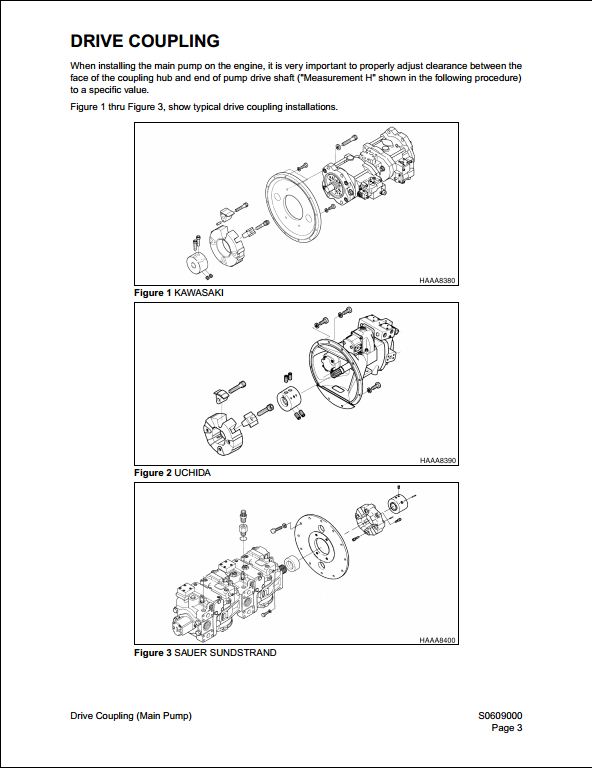 DRIVE COUPLING

When installing the main pump on the engine, it is very important to properly adjust clearance between the face of the coupling hub and end of pump drive shaft ("Measurement H" shown in the following procedure) to a specific value.

Figure 1 thru Figure 3, show typical drive coupling installations.

HAAA8380

Figure 1 KAWASAKI

HAAA8390

Figure 2 UCHIDA

HAAA8400

Figure 3 SAUER SUNDSTRAND

Drive Coupling (Main Pump)

S0609000
Page 3