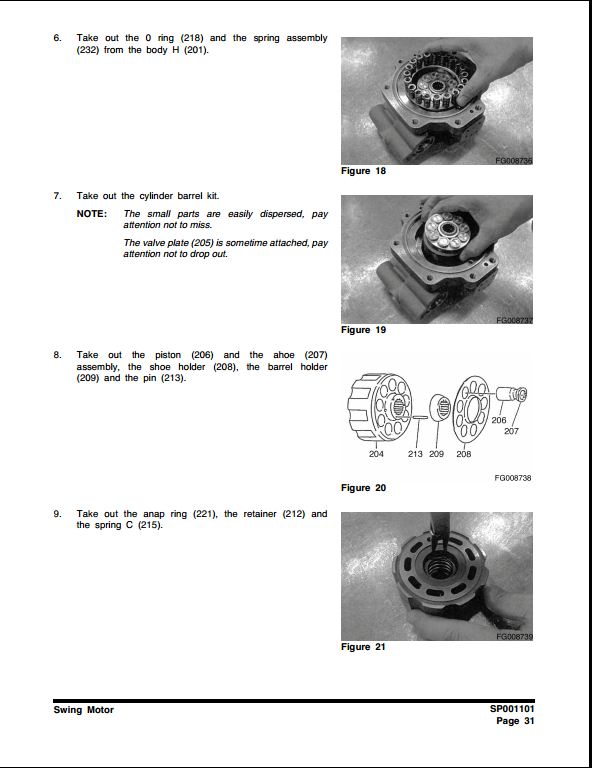 6. Take out the 0 ring (218) and the spring assembly (232) from the body H (201).

FG008736

Figure 18

7. Take out the cylinder barrel kit.

NOTE: The small parts are easily dispersed, pay attention not to miss.

The valve plate (205) is sometime attached, pay attention not to drop out.

FG008737

Figure 19

8. Take out the piston (206) and the ahoe (207) assembly, the shoe holder (208), the barrel holder (209) and the pin (213).

206
207
204
213
209
208

FG008738

Figure 20

9. Take out the anap ring (221), the retainer (212) and the spring C (215).

FG008739

Figure 21

Swing Motor

SP001101
Page 31