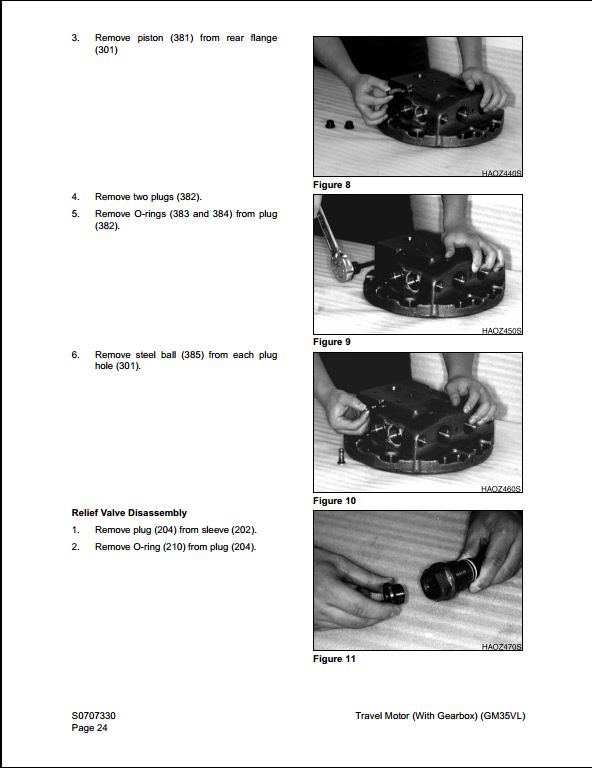 3. Remove piston (381) from rear flange (301)

HAOZ440S

Figure 8

4. Remove two plugs (382).

5. Remove O-rings (383 and 384) from plug (382).

HAOZ450S

Figure 9

6. Remove steel ball (385) from each plug hole (301).

HAOZ460S

Figure 10

Relief Valve Disassembly

1. Remove plug (204) from sleeve (202).

2. Remove O-ring (210) from plug (204).

HAOZ470S

Figure 11

S0707330
Page 24

Travel Motor (With Gearbox) (GM35VL)