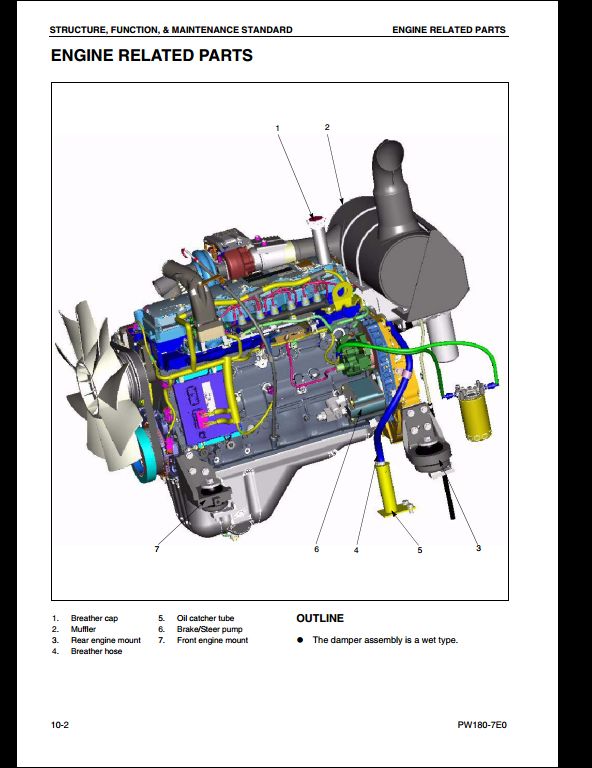 STRUCTURE, FUNCTION, & MAINTENANCE STANDARD ENGINE RELATED PARTS

ENGINE RELATED PARTS

1 2 7 6 4 5 3

1. Breather cap
2. Muffler
3. Rear engine mount
4. Breather hose
5. Oil catcher tube
6. Brake/Steer pump
7. Front engine mount

OUTLINE

● The damper assembly is a wet type.

10-2 PW180-7E0