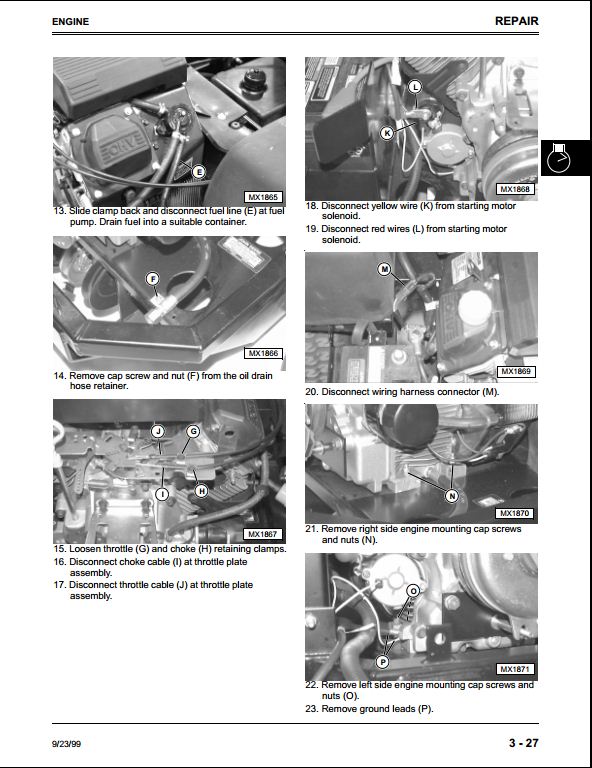 ENGINE

REPAIR

E

MX1865

13. Slide clamp back and disconnect fuel line (E) at fuel pump. Drain fuel into a suitable container.

F

MX1866

14. Remove cap screw and nut (F) from the oil drain hose retainer.

J

G

I

H

MX1867

15. Loosen throttle (G) and choke (H) retaining clamps.
16. Disconnect choke cable (I) at throttle plate assembly.
17. Disconnect throttle cable (J) at throttle plate assembly.

L

K

MX1868

18. Disconnect yellow wire (K) from starting motor solenoid.
19. Disconnect red wires (L) from starting motor solenoid.

M

MX1869

20. Disconnect wiring harness connector (M).

N

MX1870

21. Remove right side engine mounting cap screws and nuts (N).

O

P

MX1871

22. Remove left side engine mounting cap screws and nuts (O).
23. Remove ground leads (P).

9/23/99

3 - 27