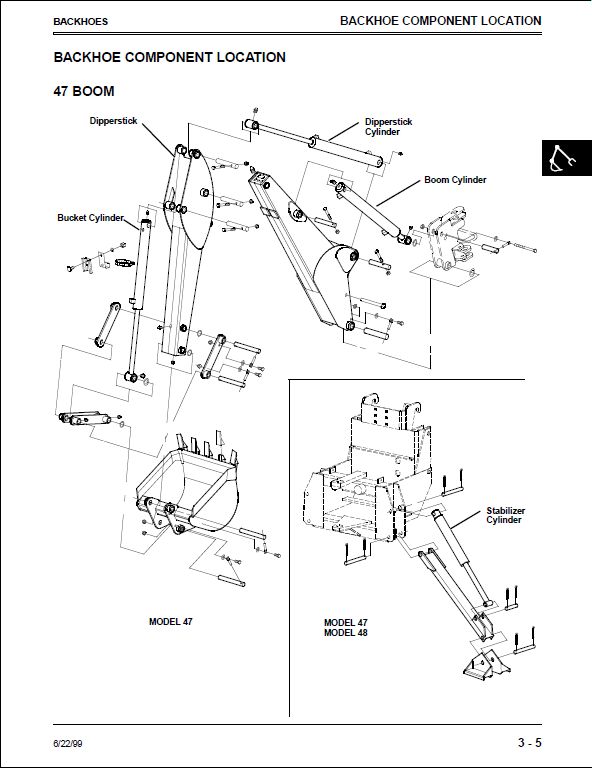 BACKHOES

BACKHOE COMPONENT LOCATION

BACKHOE COMPONENT LOCATION

47 BOOM

Dipperstick

Dipperstick Cylinder

Boom Cylinder

Bucket Cylinder

Stabilizer Cylinder

MODEL 47

MODEL 47
MODEL 48

6/22/99

3 - 5